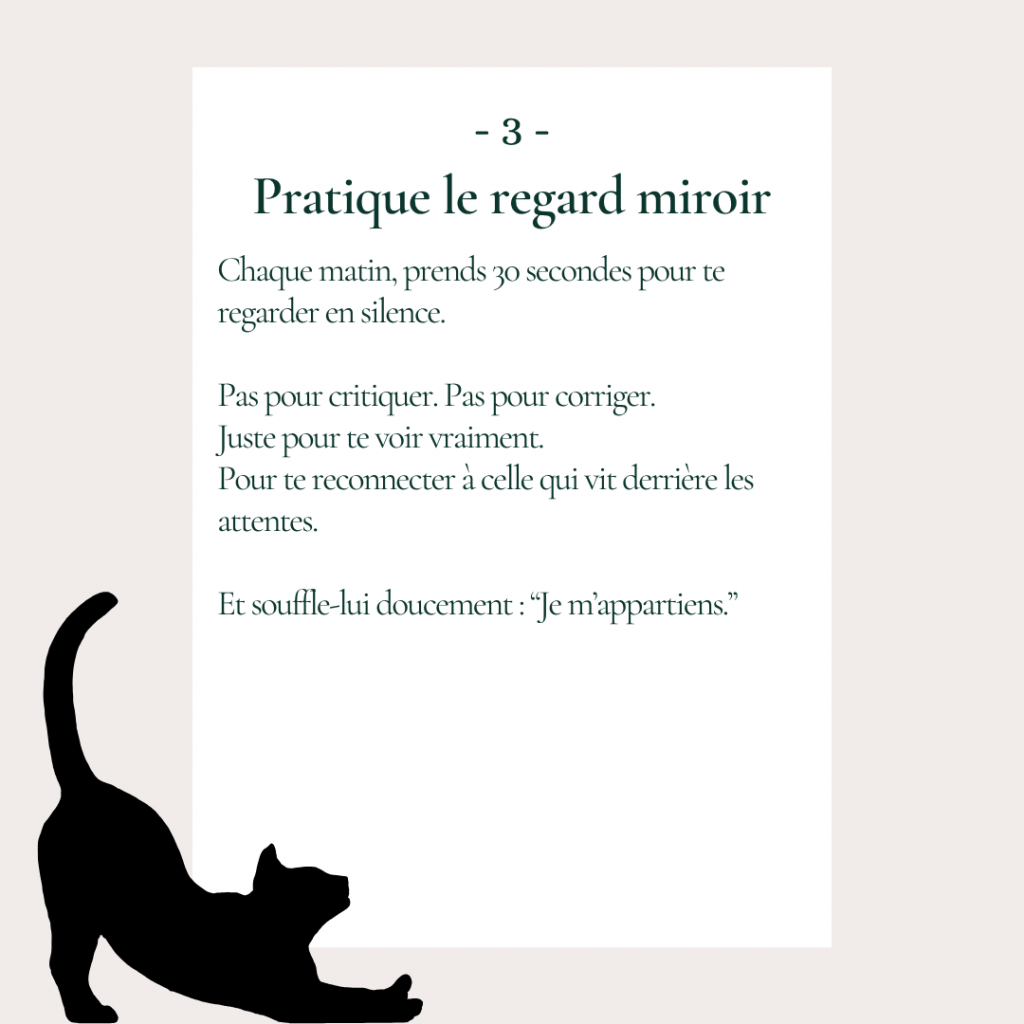 - 3 -

Pratique le regard miroir

Chaque matin, prends 30 secondes pour te regarder en silence.

Pas pour critiquer. Pas pour corriger.
Juste pour te voir vraiment.
Pour te reconnecter à celle qui vit derrière les attentes.

Et souffle-lui doucement : “Je m’appartiens.”